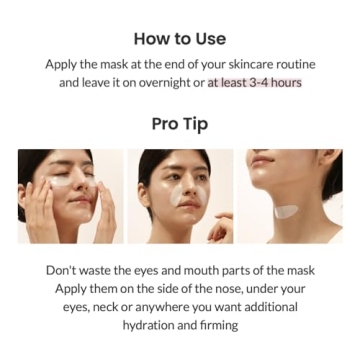 How to Use

Apply the mask at the end of your skincare routine and leave it on overnight or at least 3-4 hours

Pro Tip

Don't waste the eyes and mouth parts of the mask
Apply them on the side of the nose, under your eyes, neck or anywhere you want additional hydration and firming