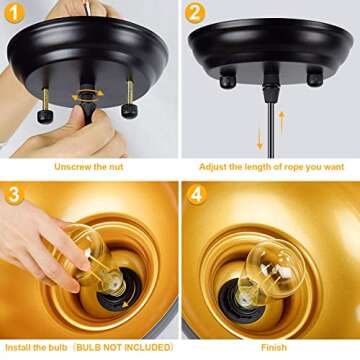 1

Unscrew the nut

2

Adjust the length of rope you want

3

Install the bulb（BULB NOT INCLUDED）

4

Finish