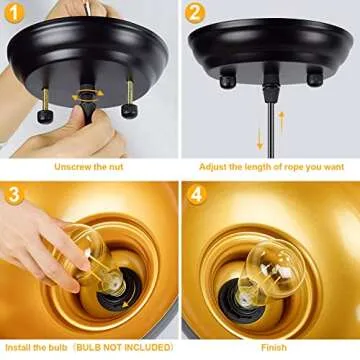 1

Unscrew the nut

2

Adjust the length of rope you want

3

Install the bulb（BULB NOT INCLUDED）

4

Finish