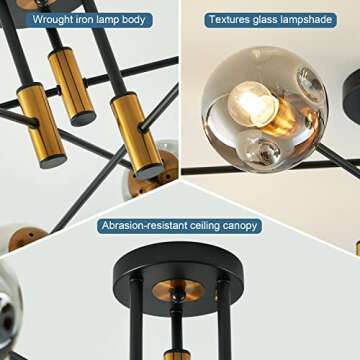 Wrought iron lamp body

Textures glass lampshade

Abrasion-resistant ceiling canopy