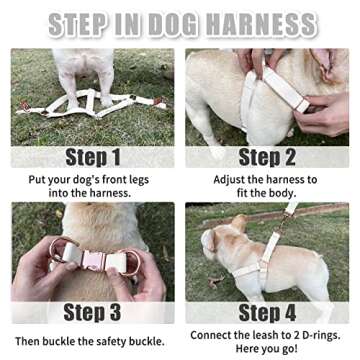 STEP IN DOG HARNESS

Step 1

Put your dog's front legs into the harness.

Step 2

Adjust the harness to fit the body.

Step 3

Then buckle the safety buckle.

Step 4

Connect the leash to 2 D-rings. Here you go!