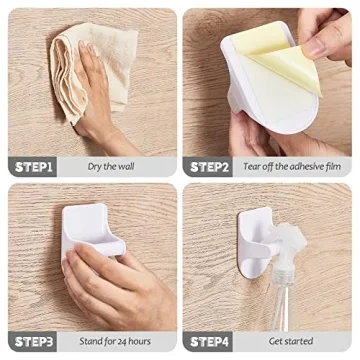 STEP1 Dry the wall

STEP2 Tear off the adhesive film

STEP3 Stand for 24 hours

STEP4 Get started