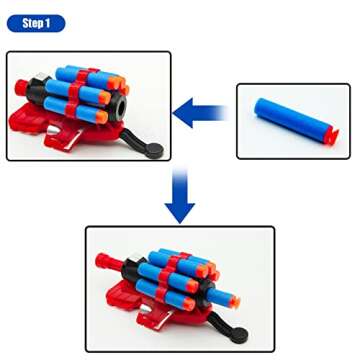 Step 1