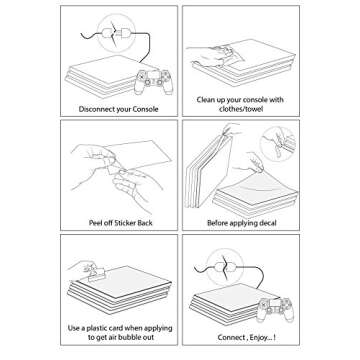 Disconnect your Console

Clean up your console with clothes/towel

Peel off Sticker Back

Before applying decal

Use a plastic card when applying to get air bubble out

Connect , Enjoy... !