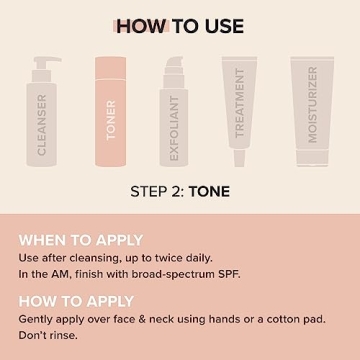 HOW TO USE

CLEANSER

TONER

EXFOLIANT

TREATMENT

MOISTURIZER

STEP 2: TONE

WHEN TO APPLY
Use after cleansing, up to twice daily.
In the AM, finish with broad-spectrum SPF.

HOW TO APPLY
Gently apply over face & neck using hands or a cotton pad.
Don't rinse.