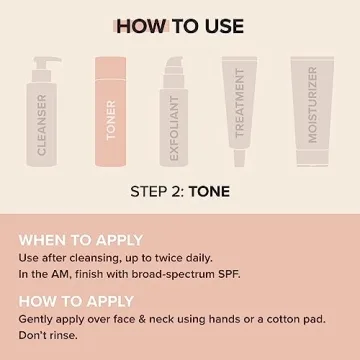 HOW TO USE

CLEANSER

TONER

EXFOLIANT

TREATMENT

MOISTURIZER

STEP 2: TONE

WHEN TO APPLY
Use after cleansing, up to twice daily.
In the AM, finish with broad-spectrum SPF.

HOW TO APPLY
Gently apply over face & neck using hands or a cotton pad.
Don't rinse.