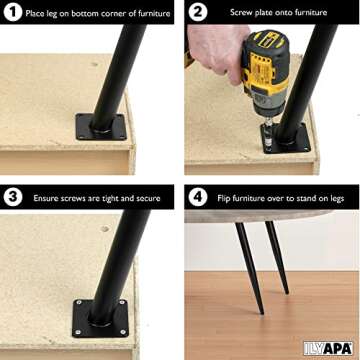 1 Place leg on bottom corner of furniture

2 Screw plate onto furniture

3 Ensure screws are tight and secure

4 Flip furniture over to stand on legs

ILYAPA