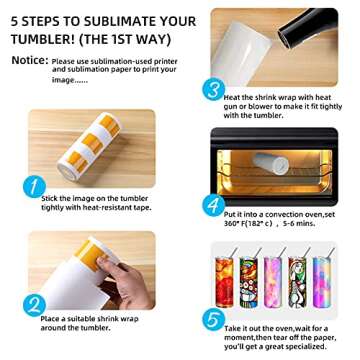 5 STEPS TO SUBLIMATE YOUR TUMBLER! (THE 1ST WAY)

Notice: Please use sublimation-used printer and sublimation paper to print your image......

1 Stick the image on the tumbler tightly with heat-resistant tape.

2 Place a suitable shrink wrap around the tumbler.

3 Heat the shrink wrap with heat gun or blower to make it fit tightly with the tumbler.

4 Put it into a convection oven,set 360° F(182° c) , 5-6 mins.

5 Take it out the oven,wait for a moment,then tear off the paper, you'll get a great specialized.