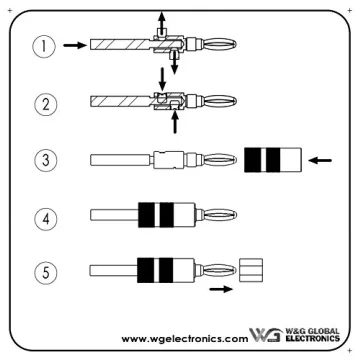 1

2

3

4

5

www.wgelectronics.com WG W&G GLOBAL ELECTRONICS