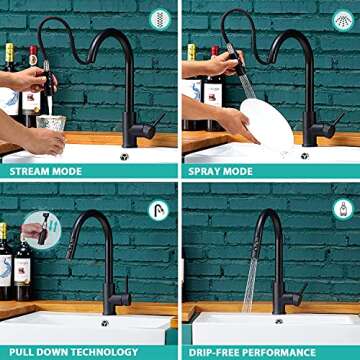 STREAM MODE

SPRAY MODE

PULL DOWN TECHNOLOGY

DRIP-FREE PERFORMANCE