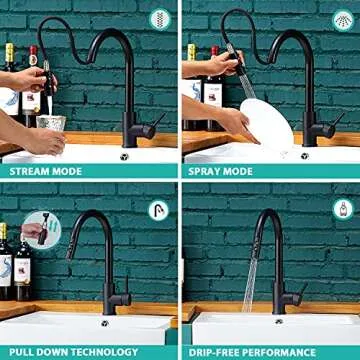 STREAM MODE

SPRAY MODE

PULL DOWN TECHNOLOGY

DRIP-FREE PERFORMANCE