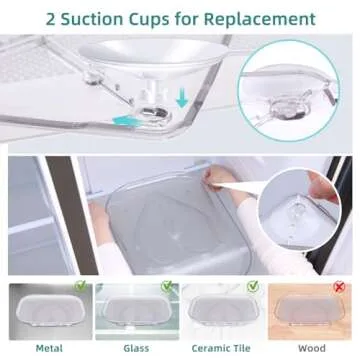 2 Suction Cups for Replacement

Metal

Glass

Ceramic Tile

Wood