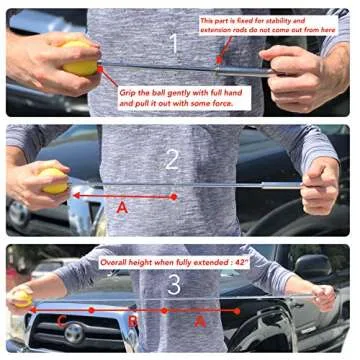 This part is fixed for stability and extension rods do not come out from here

1

Grip the ball gently with full hand and pull it out with some force.

2

A

Overall height when fully extended : 42"

3

C

B

A