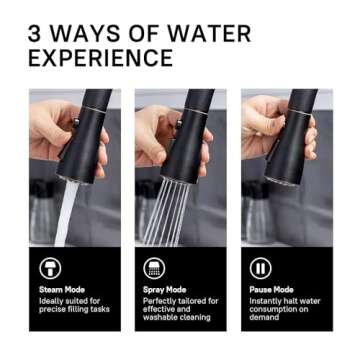 3 WAYS OF WATER EXPERIENCE

Steam Mode
Ideally suited for precise filling tasks

Spray Mode
Perfectly tailored for effective and washable cleaning

Pause Mode
Instantly halt water consumption on demand