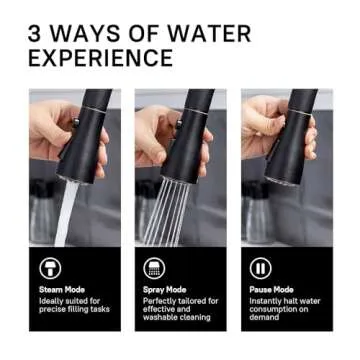 3 WAYS OF WATER EXPERIENCE

Steam Mode
Ideally suited for precise filling tasks

Spray Mode
Perfectly tailored for effective and washable cleaning

Pause Mode
Instantly halt water consumption on demand