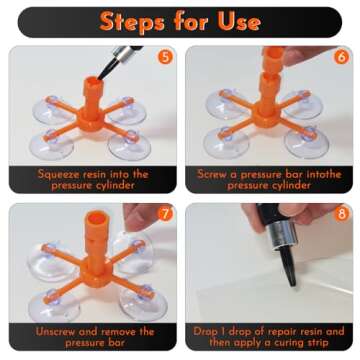 Steps for Use

5

Squeeze resin into the pressure cylinder

6

Screw a pressure bar intothe pressure cylinder

7

Unscrew and remove the pressure bar

8

Drop 1 drop of repair resin and then apply a curing strip