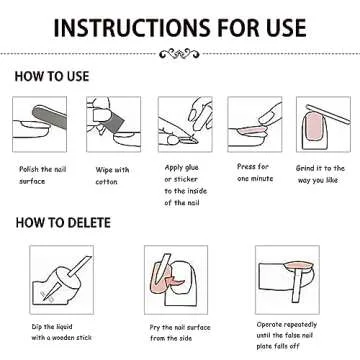 INSTRUCTIONS FOR USE

HOW TO USE

Polish the nail surface

Wipe with cotton

Apply glue or sticker to the inside of the nail

Press for one minute

Grind it to the way you like

HOW TO DELETE

Dip the liquid with a wooden stick

Pry the nail surface from the side

Operate repeatedly until the false nail plate falls off