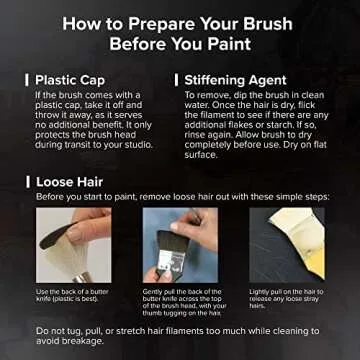 How to Prepare Your Brush Before You Paint

Plastic Cap
If the brush comes with a plastic cap, take it off and throw it away, as it serves no additional benefit. It only protects the brush head during transit to your studio.

Stiffening Agent
To remove, dip the brush in clean water. Once the hair is dry, flick the filament to see if there are any additional flakes or starch. If so, rinse again. Allow brush to dry completely before use. Dry on flat surface.

Loose Hair
Before you start to paint, remove loose hair out with these simple steps:

Use the back of a butter knife (plastic is best).

Gently pull the back of the butter knife across the top of the brush head, with your thumb tugging on the hair.

Lightly pull on the hair to release any loose stray hairs.

Do not tug, pull, or stretch hair filaments too much while cleaning to avoid breakage.