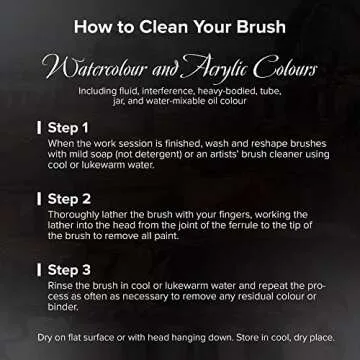 How to Clean Your Brush

Watercolour and Acrylic Colours

Including fluid, interference, heavy-bodied, tube, jar, and water-mixable oil colour

Step 1

When the work session is finished, wash and reshape brushes with mild soap (not detergent) or an artists' brush cleaner using cool or lukewarm water.

Step 2

Thoroughly lather the brush with your fingers, working the lather into the head from the joint of the ferrule to the tip of the brush to remove all paint.

Step 3

Rinse the brush in cool or lukewarm water and repeat the process as often as necessary to remove any residual colour or binder.

Dry on flat surface or with head hanging down. Store in cool, dry place.