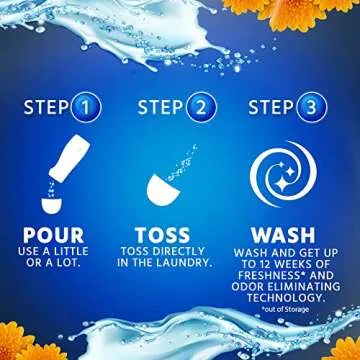 STEP 1

POUR
USE A LITTLE OR A LOT.

STEP 2

TOSS
TOSS DIRECTLY IN THE LAUNDRY.

STEP 3

WASH
WASH AND GET UP TO 12 WEEKS OF FRESHNESS* AND ODOR ELIMINATING TECHNOLOGY.
*out of Storage