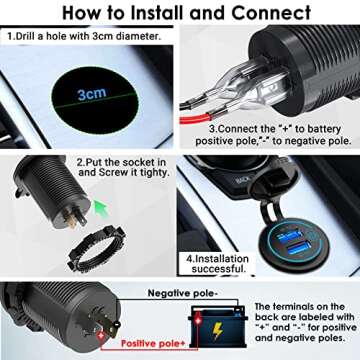 How to Install and Connect

1.Drill a hole with 3cm diameter.

3cm

3.Connect the "+" to battery positive pole,"-" to negative pole.

2.Put the socket in and Screw it tighty.

BACK

4.Installation successful.

Negative pole-

Positive pole+

The terminals on the back are labeled with "+" and "-" for positive and negative poles.