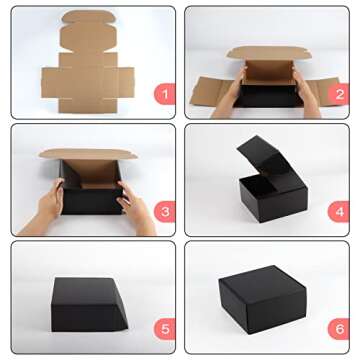 1

2

3

4

5

6