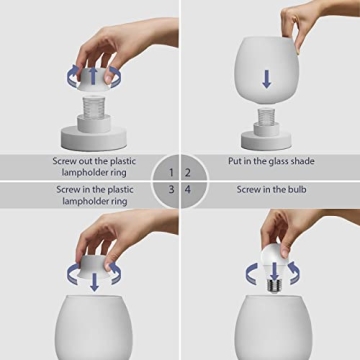 Screw out the plastic lampholder ring

1

2

Put in the glass shade

Screw in the plastic lampholder ring

3

4

Screw in the bulb