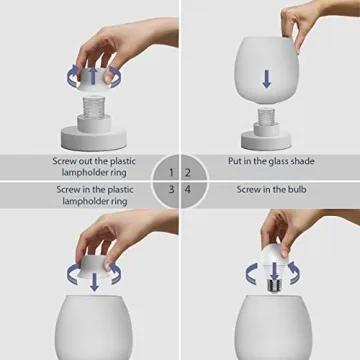 Screw out the plastic lampholder ring

1

2

Put in the glass shade

Screw in the plastic lampholder ring

3

4

Screw in the bulb