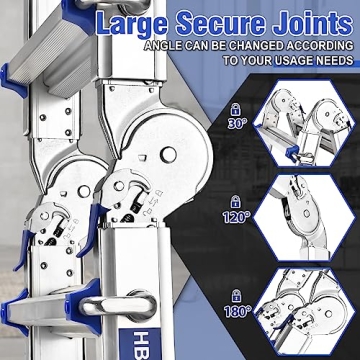 Large Secure Joints
ANGLE CAN BE CHANGED ACCORDING TO YOUR USAGE NEEDS

30°

120°

180°

HB