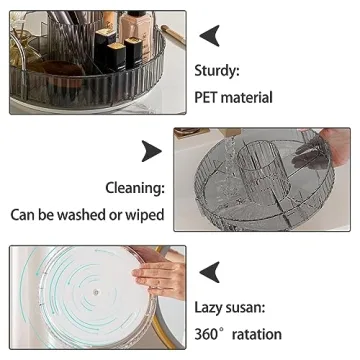 Sturdy:
PET material

Cleaning:
Can be washed or wiped

Lazy susan:
360° ratation