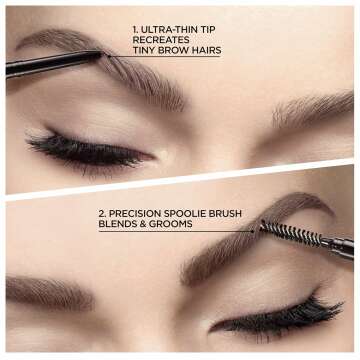 1. ULTRA-THIN TIP
RECREATES
TINY BROW HAIRS

2. PRECISION SPOOLIE BRUSH
BLENDS & GROOMS