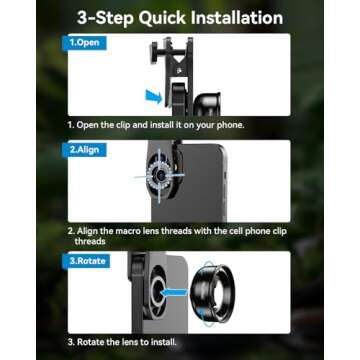 3-Step Quick Installation

1.Open

1. Open the clip and install it on your phone.

2.Align

2. Align the macro lens threads with the cell phone clip threads

3.Rotate

3. Rotate the lens to install.