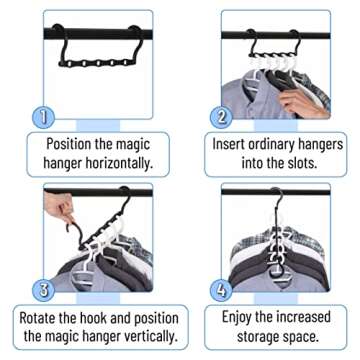 1

Position the magic hanger horizontally.

2

Insert ordinary hangers into the slots.

3

Rotate the hook and position the magic hanger vertically.

4

Enjoy the increased storage space.