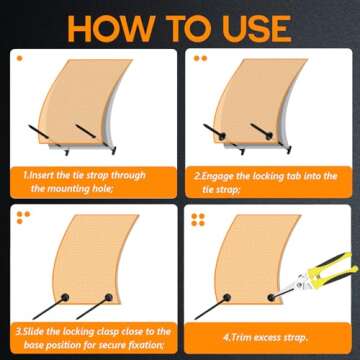 HOW TO USE

1.Insert the tie strap through the mounting hole;

2.Engage the locking tab into the tie strap;

3.Slide the locking clasp close to the base position for secure fixation;

4.Trim excess strap.