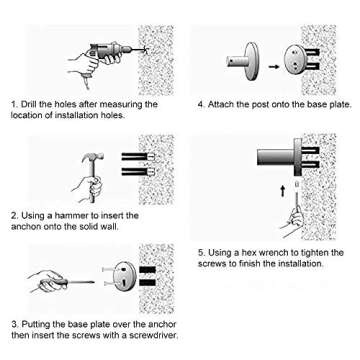 1. Drill the holes after measuring the location of installation holes.

2. Using a hammer to insert the anchon onto the solid wall.

3. Putting the base plate over the anchor then insert the screws with a screwdriver.

4. Attach the post onto the base plate.

5. Using a hex wrench to tighten the screws to finish the installation.