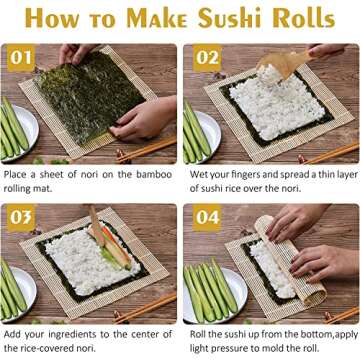 How to Make Sushi Rolls

01

Place a sheet of nori on the bamboo rolling mat.

02

Wet your fingers and spread a thin layer of sushi rice over the nori.

03

Add your ingredients to the center of the rice-covered nori.

04

Roll the sushi up from the bottom,apply light pressure to mold the roll.