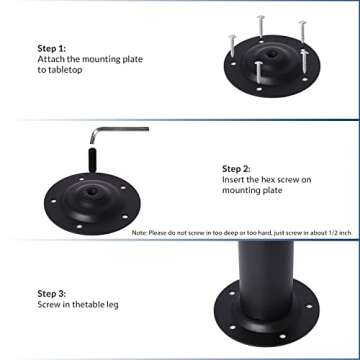 Step 1:
Attach the mounting plate to tabletop

Step 2:
Insert the hex screw on mounting plate

Note: Please do not screw in too deep or too hard, just screw in about 1/2 inch

Step 3:
Screw in thetable leg