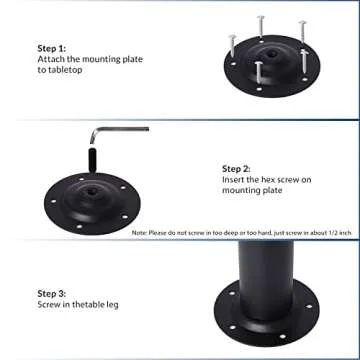 Step 1:
Attach the mounting plate to tabletop

Step 2:
Insert the hex screw on mounting plate

Note: Please do not screw in too deep or too hard, just screw in about 1/2 inch

Step 3:
Screw in thetable leg