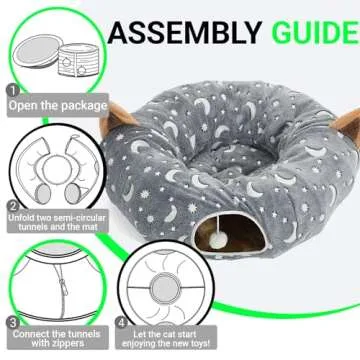 ASSEMBLY GUIDE

1
Open the package

2
Unfold two semi-circular tunnels and the mat

3
Connect the tunnels with zippers

4
Let the cat start enjoying the new toys!