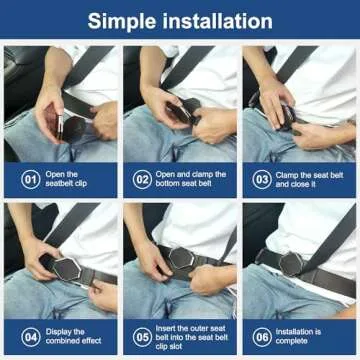 Simple installation

01 Open the seatbelt clip

02 Open and clamp the bottom seat belt

03 Clamp the seat belt and close it

04 Display the combined effect

05 Insert the outer seat belt into the seat belt clip slot

06 Installation is complete