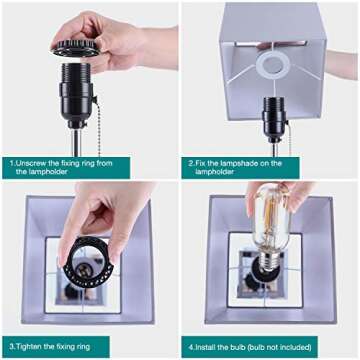 1.Unscrew the fixing ring from the lampholder

2.Fix the lampshade on the lampholder

3.Tighten the fixing ring

4.Install the bulb (bulb not included)