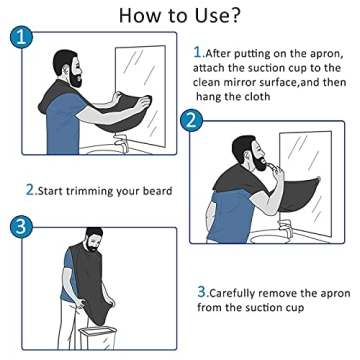 How to Use?

1

1.After putting on the apron, attach the suction cup to the clean mirror surface,and then hang the cloth

2

2.Start trimming your beard

3

3.Carefully remove the apron from the suction cup