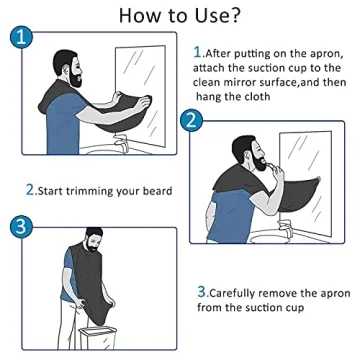 How to Use?

1

1.After putting on the apron, attach the suction cup to the clean mirror surface,and then hang the cloth

2

2.Start trimming your beard

3

3.Carefully remove the apron from the suction cup