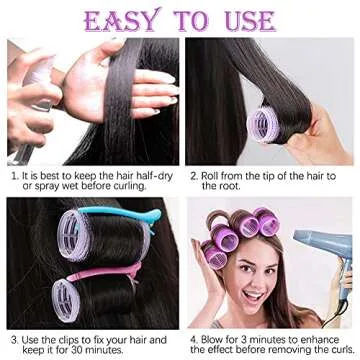 EASY TO USE

1. It is best to keep the hair half-dry or spray wet before curling.

2. Roll from the tip of the hair to the root.

3. Use the clips to fix your hair and keep it for 30 minutes.

4. Blow for 3 minutes to enhance the effect before removing the curls.