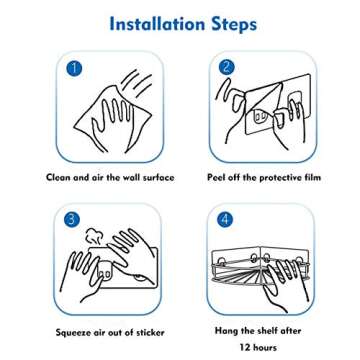 Installation Steps

1

Clean and air the wall surface

2

Peel off the protective film

3

Squeeze air out of sticker

4

Hang the shelf after 12 hours