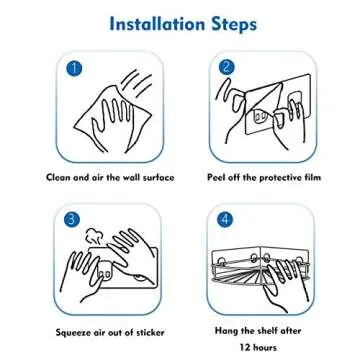 Installation Steps

1

Clean and air the wall surface

2

Peel off the protective film

3

Squeeze air out of sticker

4

Hang the shelf after
12 hours