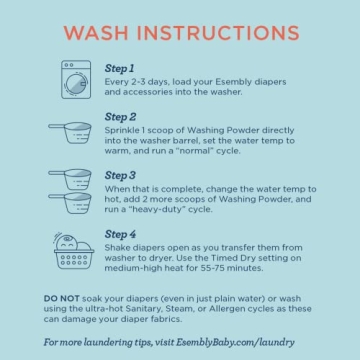 WASH INSTRUCTIONS

Step 1
Every 2-3 days, load your Esembly diapers and accessories into the washer.

Step 2
Sprinkle 1 scoop of Washing Powder directly into the washer barrel, set the water temp to warm, and run a "normal" cycle.

Step 3
When that is complete, change the water temp to hot, add 2 more scoops of Washing Powder, and run a "heavy-duty" cycle.

Step 4
Shake diapers open as you transfer them from washer to dryer. Use the Timed Dry setting on medium-high heat for 55-75 minutes.

DO NOT soak your diapers (even in just plain water) or wash using the ultra-hot Sanitary, Steam, or Allergen cycles as these can damage your diaper fabrics.

For more laundering tips, visit EsemblyBaby.com/laundry