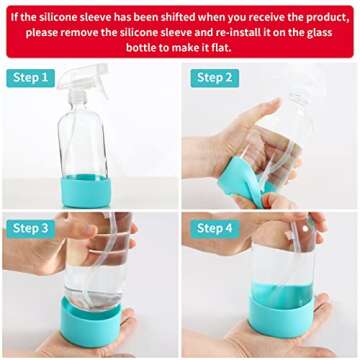 If the silicone sleeve has been shifted when you receive the product, please remove the silicone sleeve and re-install it on the glass bottle to make it flat.

Step 1

Step 2

Step 3

Step 4