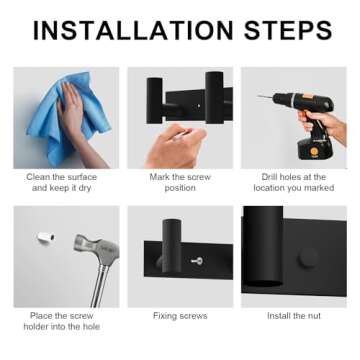 INSTALLATION STEPS

Clean the surface and keep it dry

Mark the screw position

Drill holes at the location you marked

Place the screw holder into the hole

Fixing screws

Install the nut