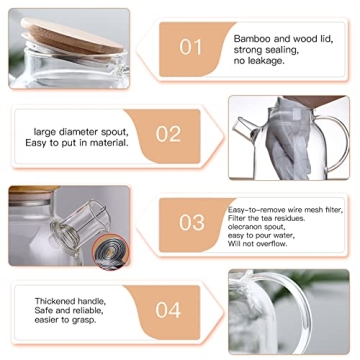 01

Bamboo and wood lid, strong sealing, no leakage.

large diameter spout, Easy to put in material.

02

03

Easy-to-remove wire mesh filter, Filter the tea residues. olecranon spout, easy to pour water, Will not overflow.

Thickened handle, Safe and reliable, easier to grasp.

04